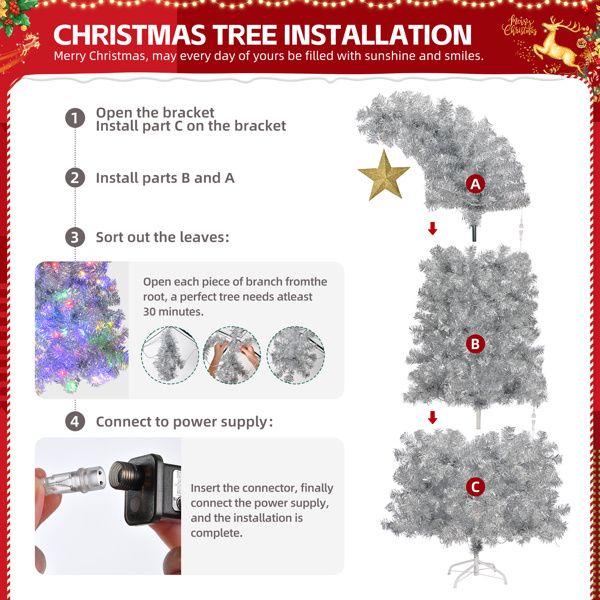 CHRISTMAS TREE INSTALLATION
Merry Christmas, may every day of yours be filled with sunshine and smiles.

Merry Christmas

1 Open the bracket
Install part C on the bracket

2 Install parts B and A

3 Sort out the leaves:

Open each piece of branch fromthe root, a perfect tree needs atleast 30 minutes.

4 Connect to power supply:

Insert the connector, finally connect the power supply, and the installation is complete.

A

B

C