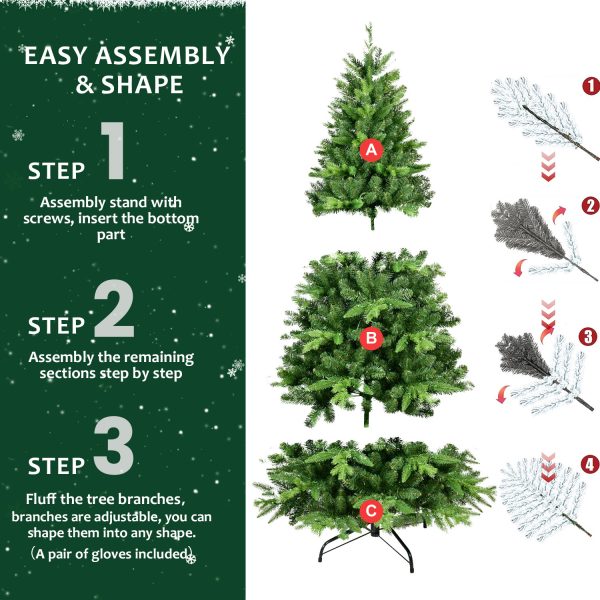 EASY ASSEMBLY & SHAPE

STEP 1

Assembly stand with screws, insert the bottom part

STEP 2

Assembly the remaining sections step by step

STEP 3

Fluff the tree branches, branches are adjustable, you can shape them into any shape.
(A pair of gloves included)

A

B

C

1

2

3

4