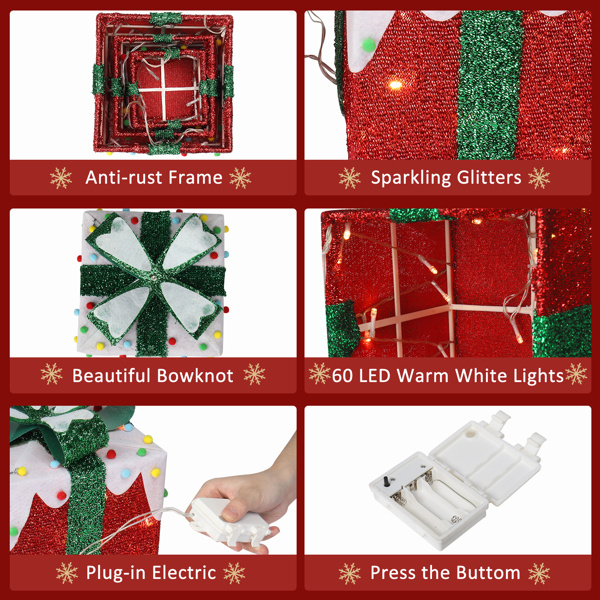 Anti-rust Frame

Sparkling Glitters

Beautiful Bowknot

60 LED Warm White Lights

Plug-in Electric

Press the Buttom