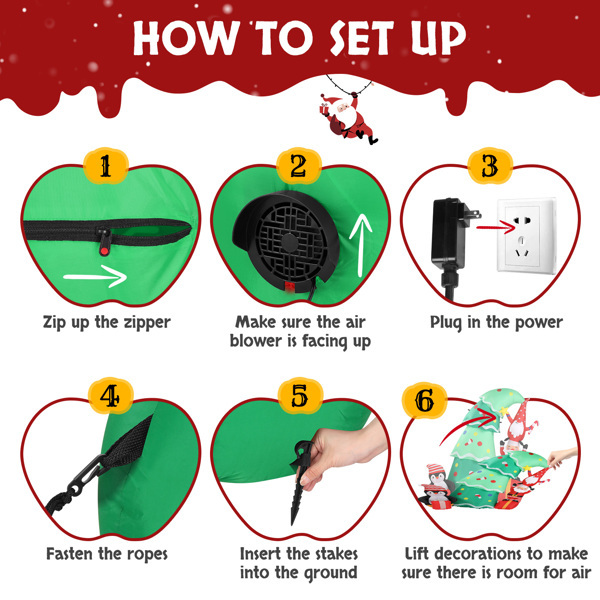 HOW TO SET UP

1
Zip up the zipper

2
Make sure the air blower is facing up

3
Plug in the power

4
Fasten the ropes

5
Insert the stakes into the ground

6
Lift decorations to make sure there is room for air