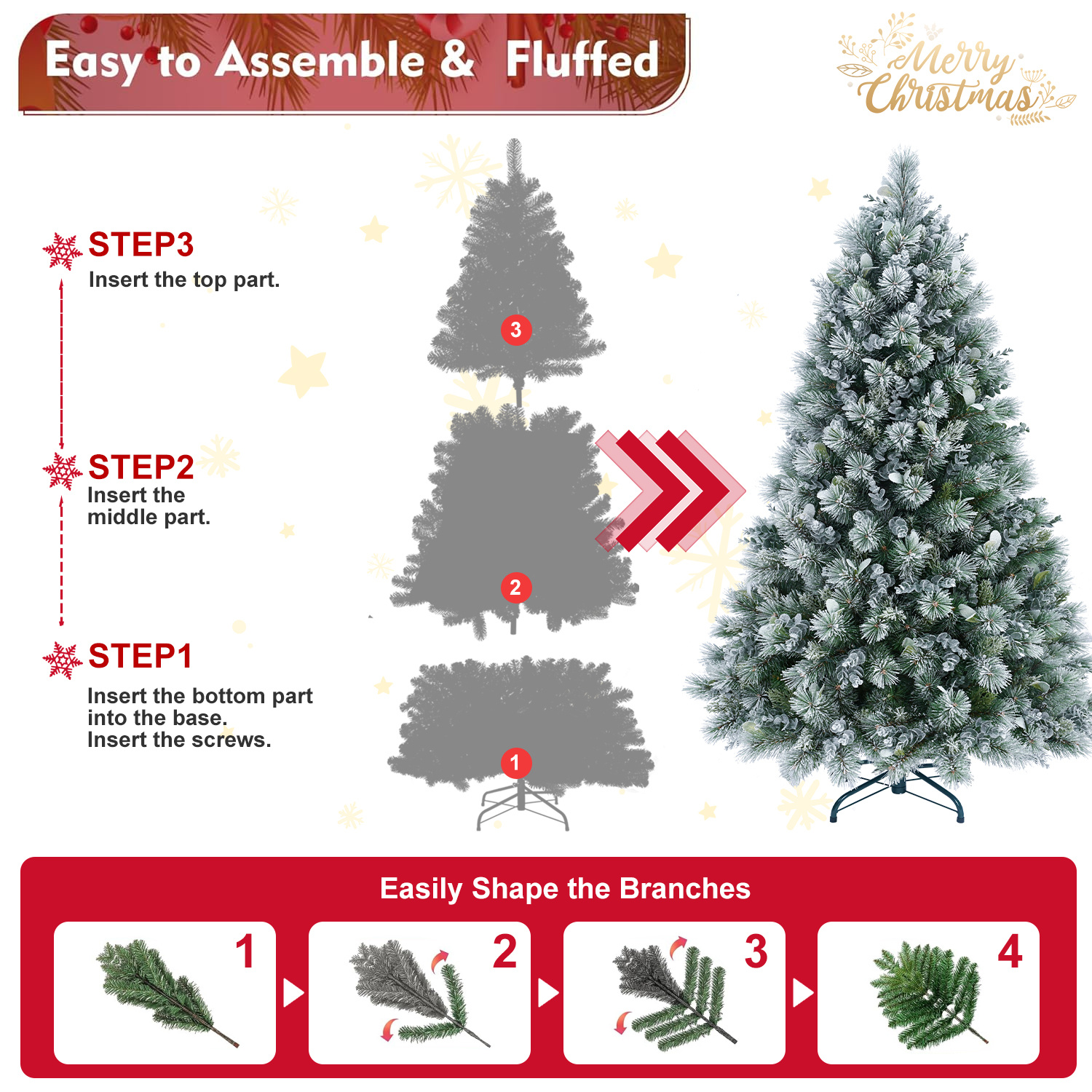 Easy to Assemble & Fluffed

Merry Christmas

STEP3
Insert the top part.

STEP2
Insert the middle part.

STEP1
Insert the bottom part into the base. Insert the screws.

3

2

1

Easily Shape the Branches

1

2

3

4