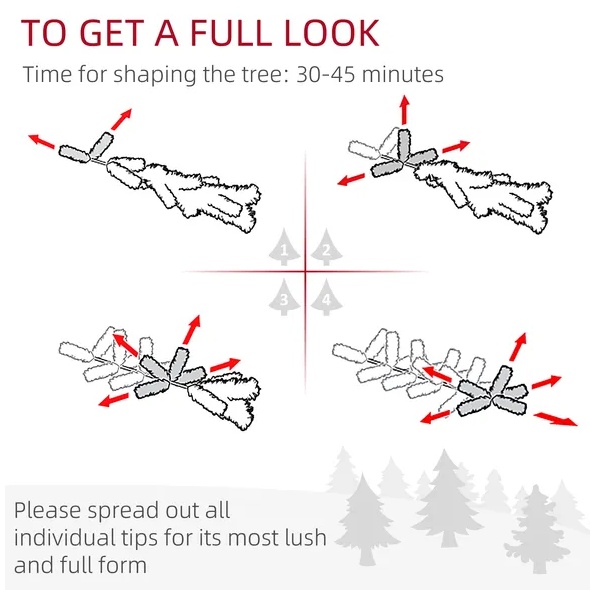 TO GET A FULL LOOK

Time for shaping the tree: 30-45 minutes

1 2
3 4

Please spread out all individual tips for its most lush and full form